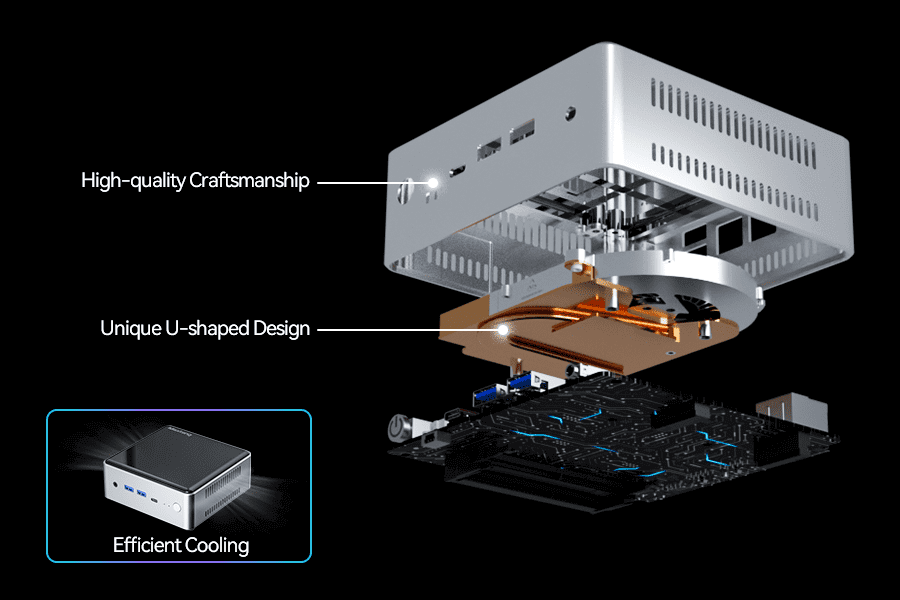 High-quality Craftsmanship

Unique U-shaped Design

Efficient Cooling