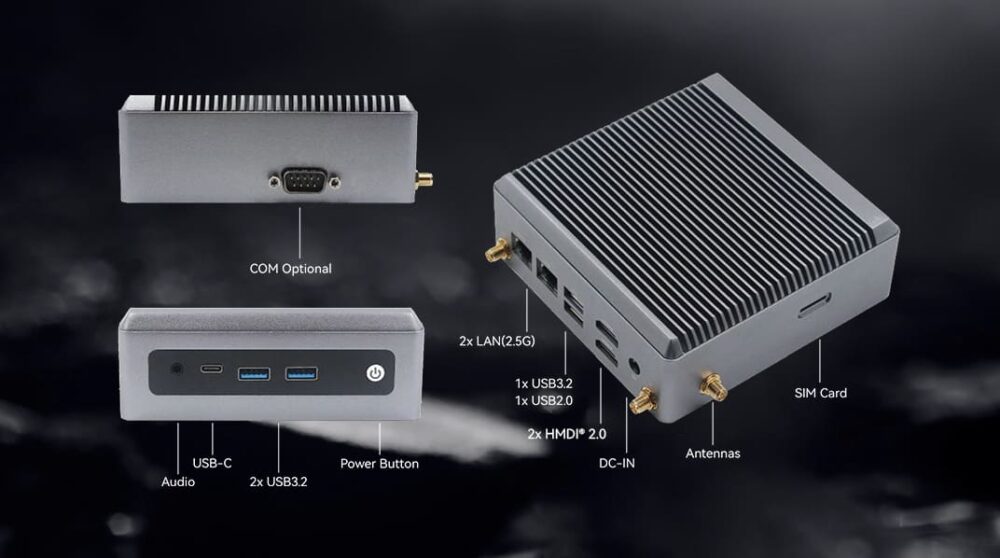 COM Optional

Audio

USB-C

2x USB3.2

Power Button

2x LAN(2.5G)

1x USB3.2
1x USB2.0

2x HMDI® 2.0

DC-IN

Antennas

SIM Card